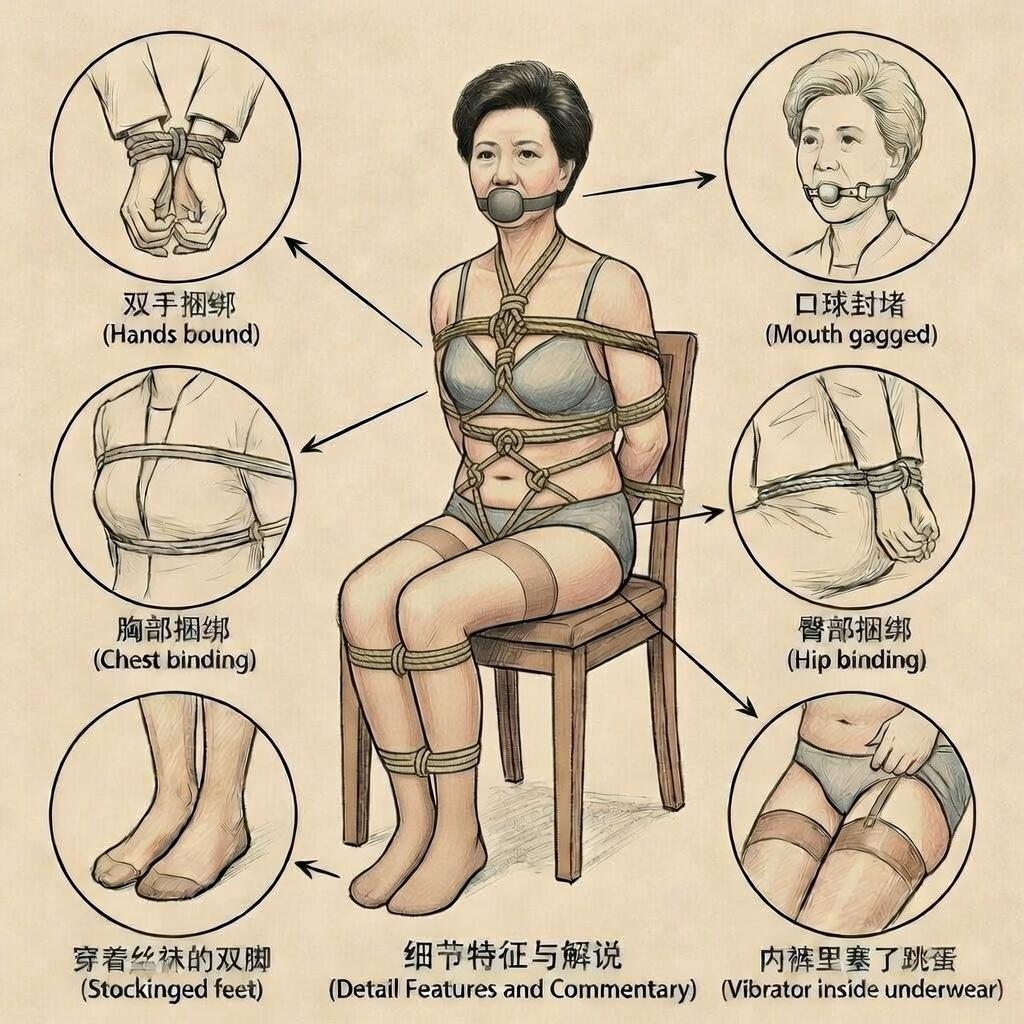 双手捆绑
(Hands bound)

口球封堵
(Mouth gagged)

胸部捆绑
(Chest binding)

臀部捆绑
(Hip binding)

穿着丝袜的双脚
(Stockinged feet)

细节特征与解说
(Detail Features and Commentary)

内裤里塞了跳蛋
(Vibrator inside underwear)